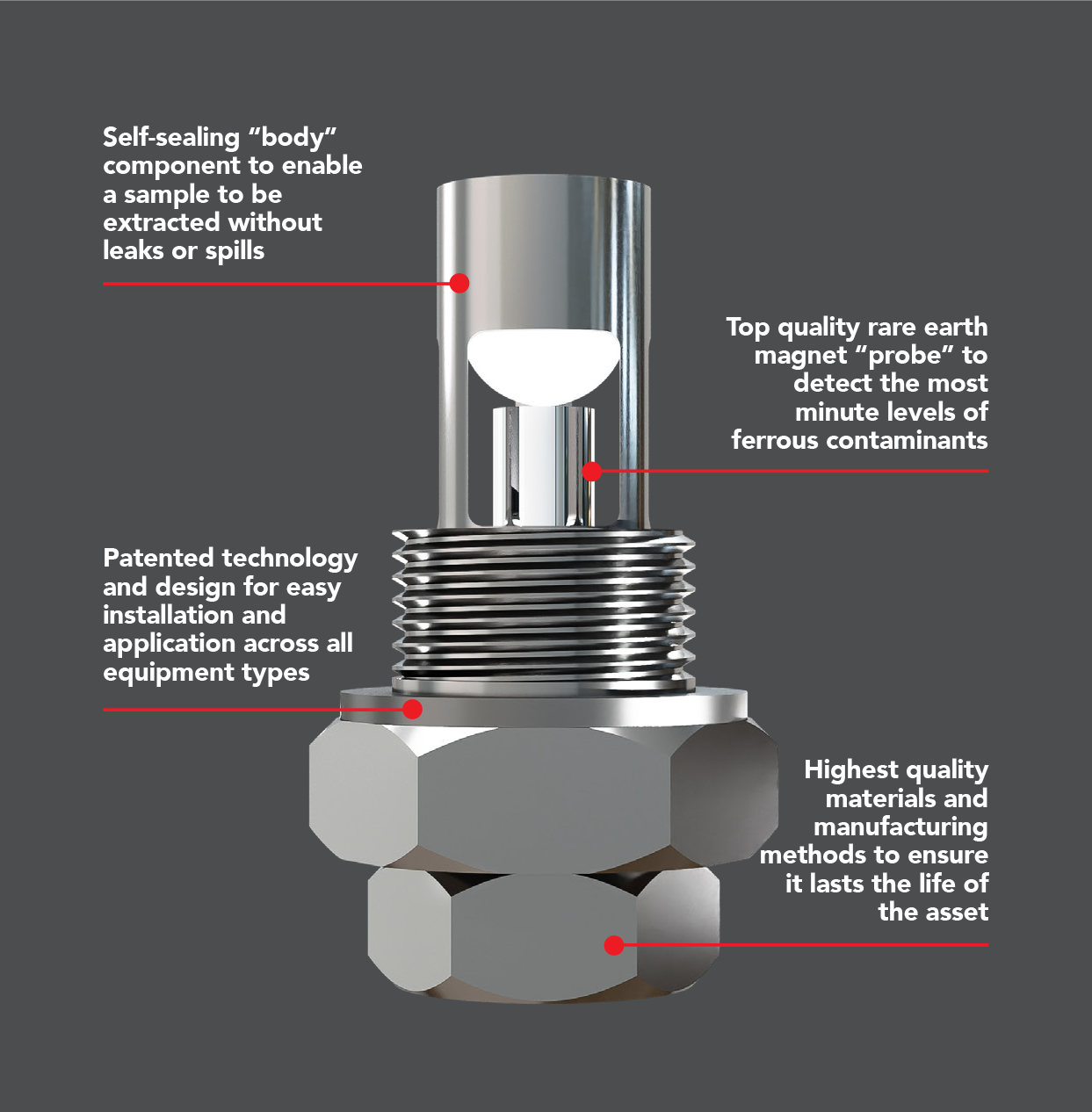 Self-sealing “body” component to enable a sample to be extracted without leaks or spills

Top quality rare earth magnet “probe” to detect the most minute levels of ferrous contaminants

Patented technology and design for easy installation and application across all equipment types

Highest quality materials and manufacturing methods to ensure it lasts the life of the asset